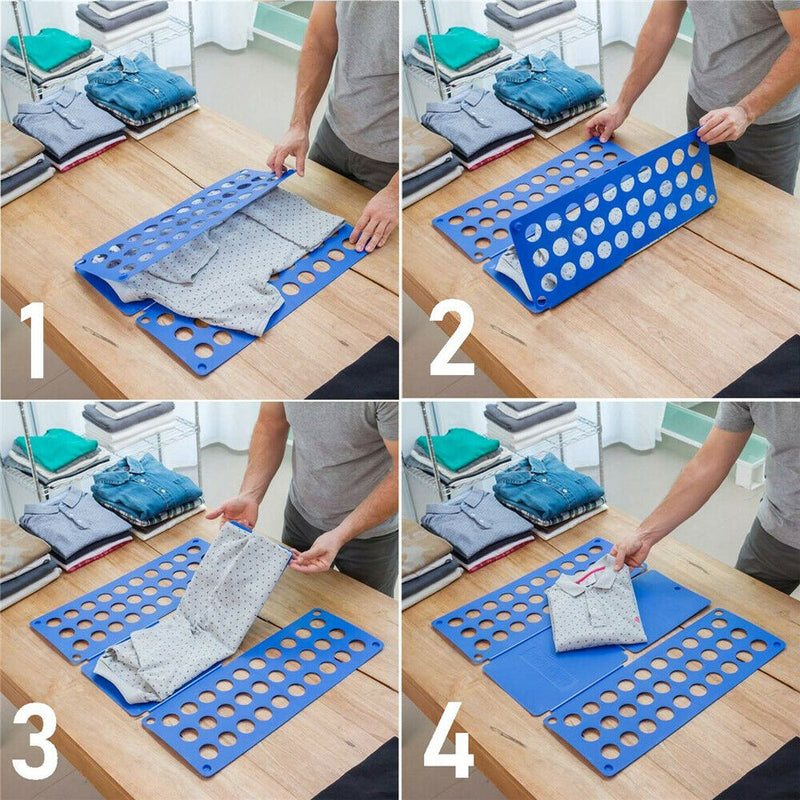 1
2
3
4