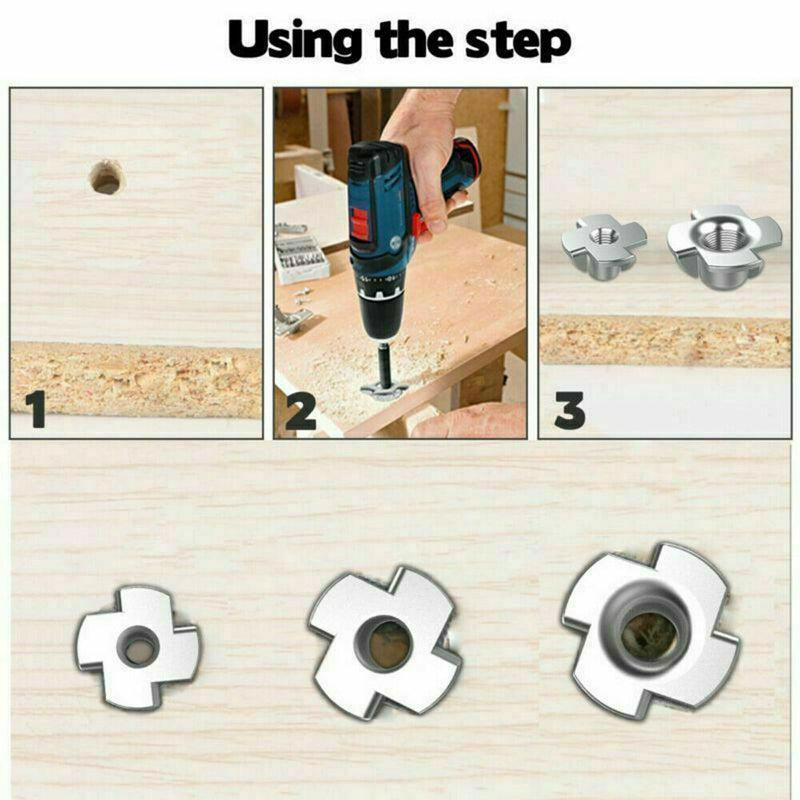 Using the step

1

2

3