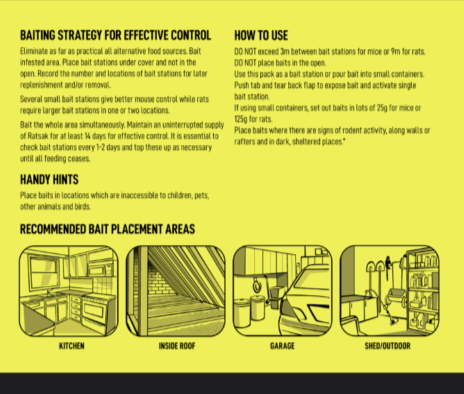 BAITING STRATEGY FOR EFFECTIVE CONTROL

Eliminate as far as practical all alternative food sources. Bait infested area. Place bait stations under cover and not in the open. Record the number and locations of bait stations for later replenishment and/or removal.

Several small bait stations give better mouse control while rats require larger bait stations in one or two locations.

Bait the whole area simultaneously. Maintain an uninterrupted supply of Ratsak for at least 14 days for effective control. It is essential to check bait stations every 1-2 days and top these up as necessary until all feeding ceases.

HANDY HINTS

Place baits in locations which are inaccessible to children, pets, other animals and birds.

HOW TO USE

DO NOT exceed 3m between bait stations for mice or 9m for rats.
DO NOT place baits in the open.
Use this pack as a bait station or pour bait into small containers.
Push tab and tear back flap to expose bait and activate single bait station.
If using small containers, set out baits in lots of 25g for mice or 125g for rats.
Place baits where there are signs of rodent activity, along walls or rafters and in dark, sheltered places.*

RECOMMENDED BAIT PLACEMENT AREAS

KITCHEN

INSIDE ROOF

GARAGE

SHED/OUTDOOR